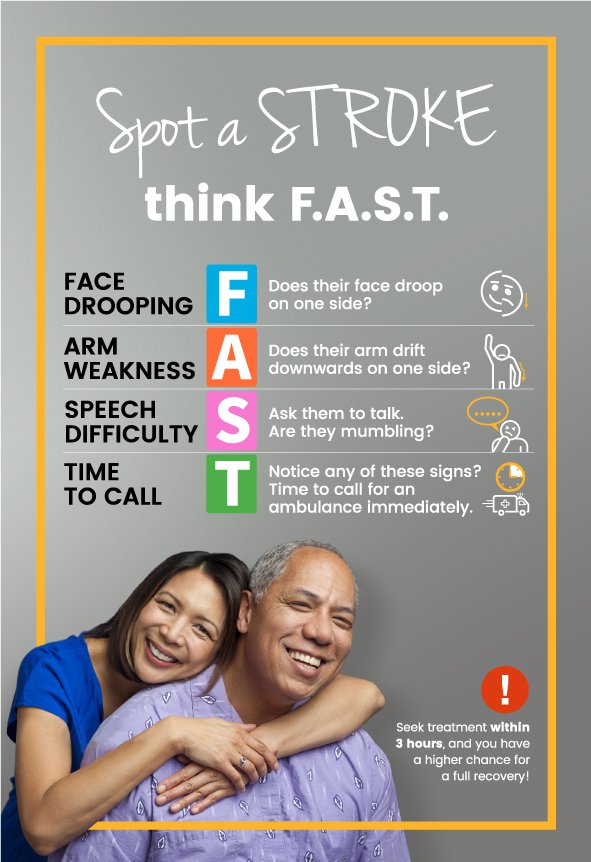 Spot a STROKE
think F.A.S.T.

FACE DROOPING F Does their face droop on one side?

ARM WEAKNESS A Does their arm drift downwards on one side?

SPEECH DIFFICULTY S Ask them to talk. Are they mumbling?

TIME TO CALL T Notice any of these signs? Time to call for an ambulance immediately.

!

Seek treatment within 3 hours, and you have a higher chance for a full recovery!