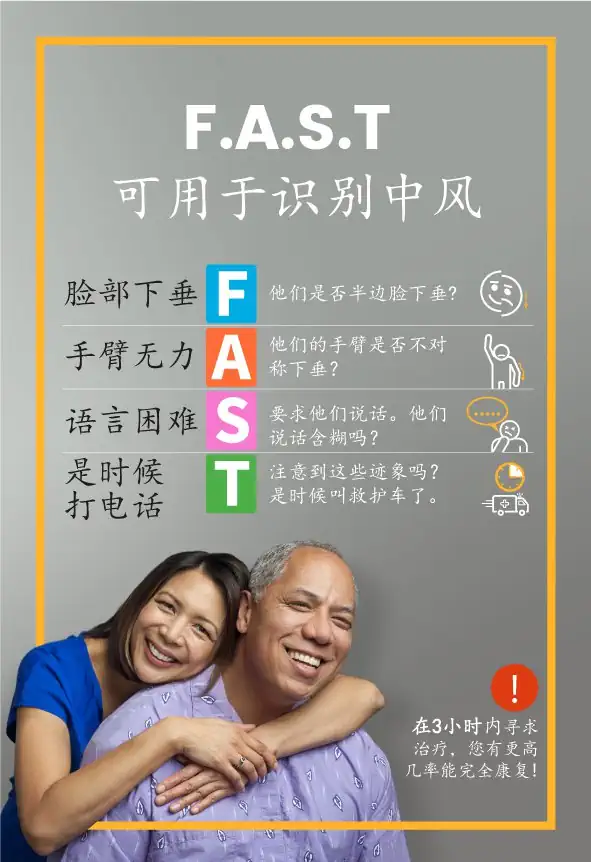 F.A.S.T
可用于识别中风

脸部下垂 F 他们是否半边脸下垂？

手臂无力 A 他们的手臂是否不对称下垂？

语言困难 S 要求他们说话。他们说话含糊吗？

是时候打电话 T 注意到这些迹象吗？是时候叫救护车了。

!

在3小时内寻求治疗，您有更高几率能完全康复！