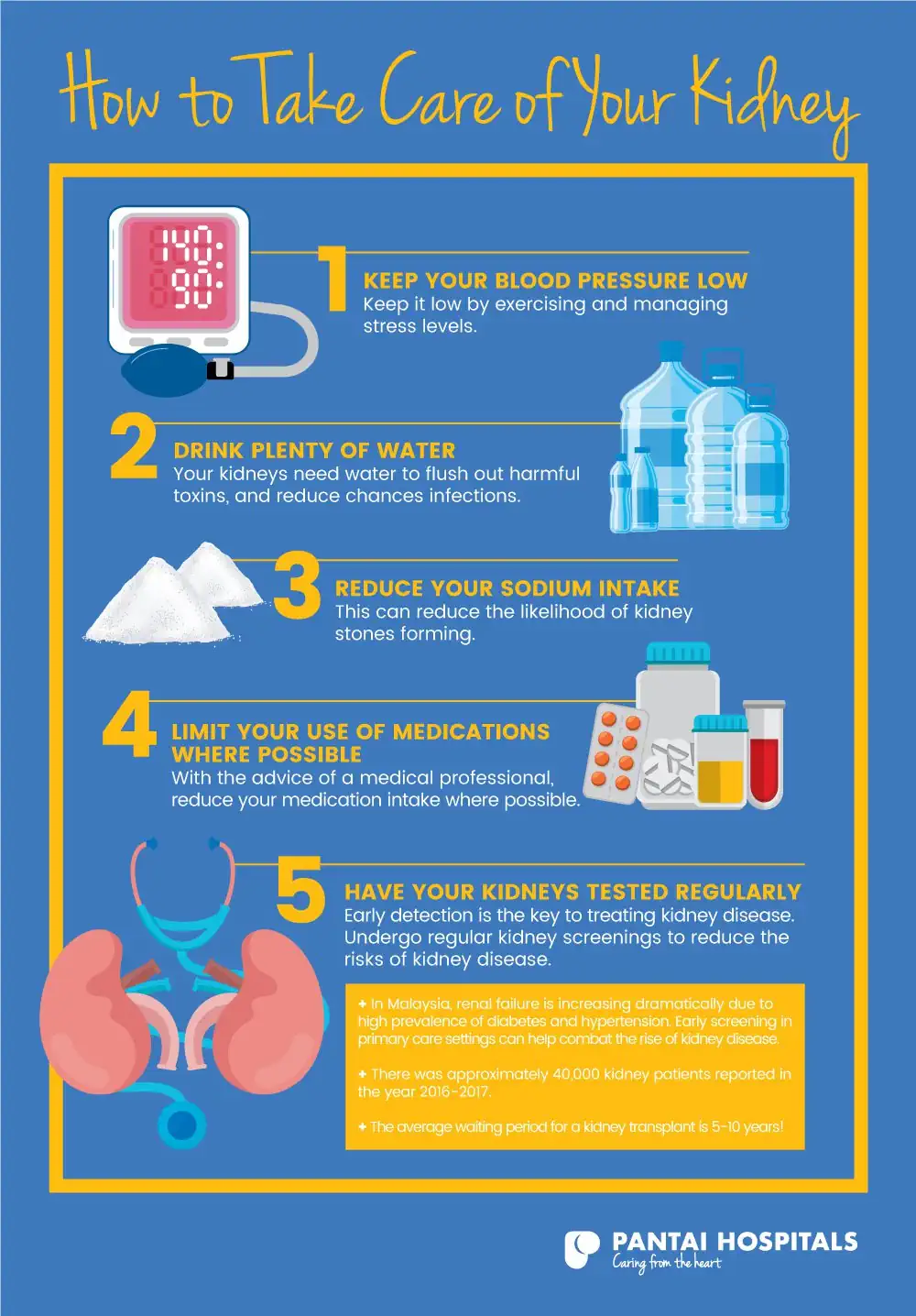 How to Take Care of Your Kidney

140
90

1 KEEP YOUR BLOOD PRESSURE LOW
Keep it low by exercising and managing stress levels.

2 DRINK PLENTY OF WATER
Your kidneys need water to flush out harmful toxins, and reduce chances infections.

3 REDUCE YOUR SODIUM INTAKE
This can reduce the likelihood of kidney stones forming.

4 LIMIT YOUR USE OF MEDICATIONS WHERE POSSIBLE
With the advice of a medical professional, reduce your medication intake where possible.

5 HAVE YOUR KIDNEYS TESTED REGULARLY
Early detection is the key to treating kidney disease. Undergo regular kidney screenings to reduce the risks of kidney disease.

+ In Malaysia, renal failure is increasing dramatically due to high prevalence of diabetes and hypertension. Early screening in primary care settings can help combat the rise of kidney disease.

+ There was approximately 40,000 kidney patients reported in the year 2016-2017.

+ The average waiting period for a kidney transplant is 5-10 years!

PANTAI HOSPITALS
Caring from the heart