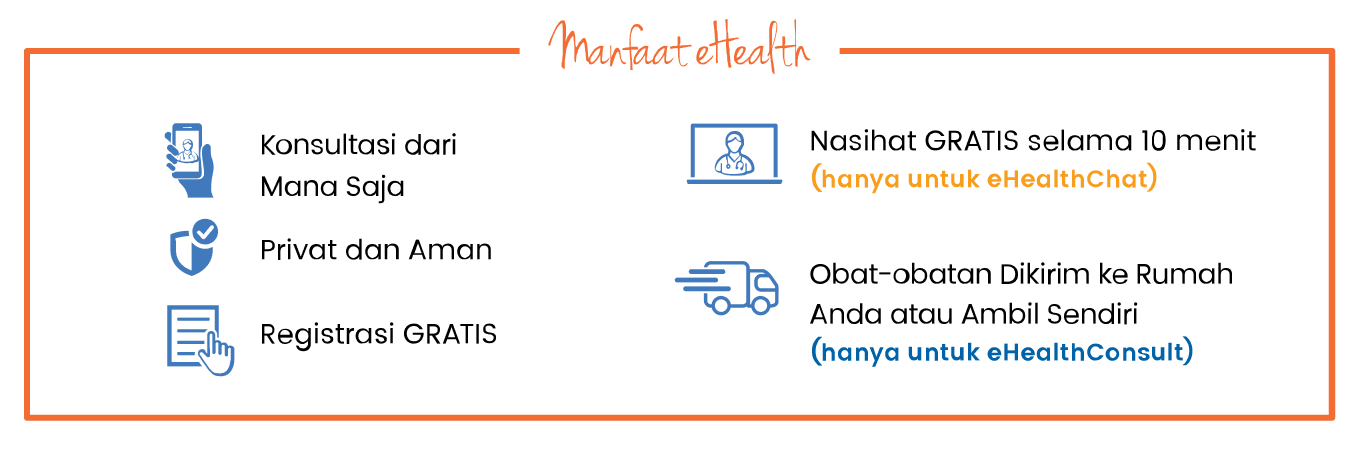 Manfaat eHealth

Konsultasi dari Mana Saja

Privat dan Aman

Registrasi GRATIS

Nasihat GRATIS selama 10 menit
(hanya untuk eHealthChat)

Obat-obatan Dikirim ke Rumah Anda atau Ambil Sendiri
(hanya untuk eHealthConsult)